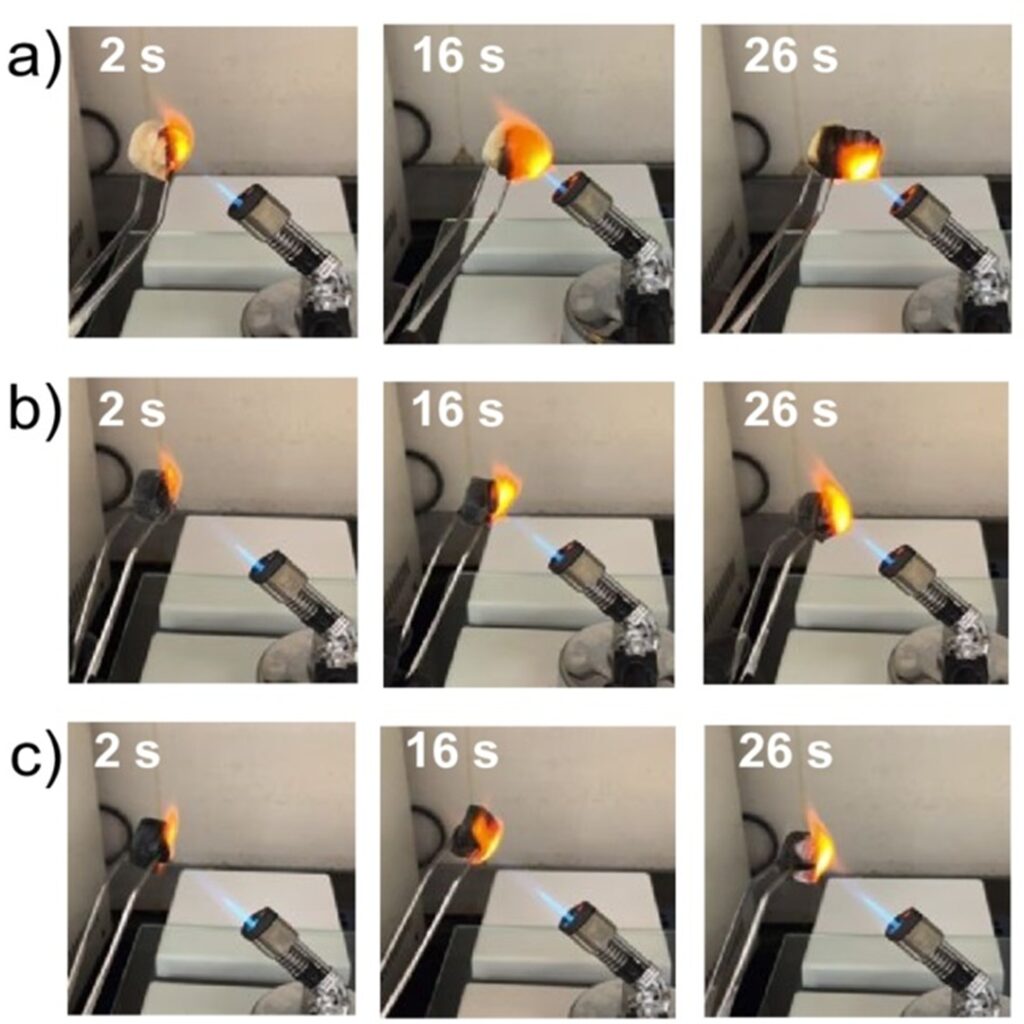 a) 2 s

16 s

26 s

b) 2 s

16 s

26 s

c) 2 s

16 s

26 s